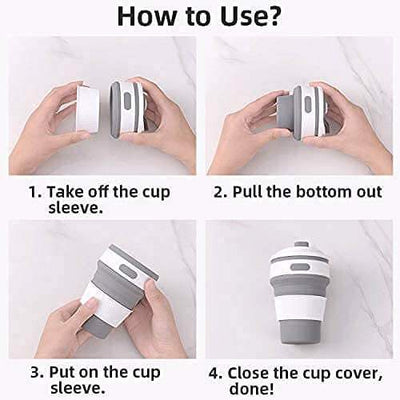 How to Use?

1. Take off the cup sleeve.

2. Pull the bottom out

3. Put on the cup sleeve.

4. Close the cup cover, done!